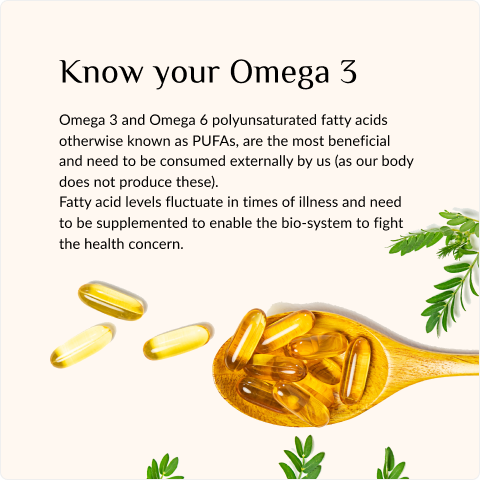 Know your Omega 3

Omega 3 and Omega 6 polyunsaturated fatty acids otherwise known as PUFAs, are the most beneficial and need to be consumed externally by us (as our body does not produce these).
Fatty acid levels fluctuate in times of illness and need to be supplemented to enable the bio-system to fight the health concern.